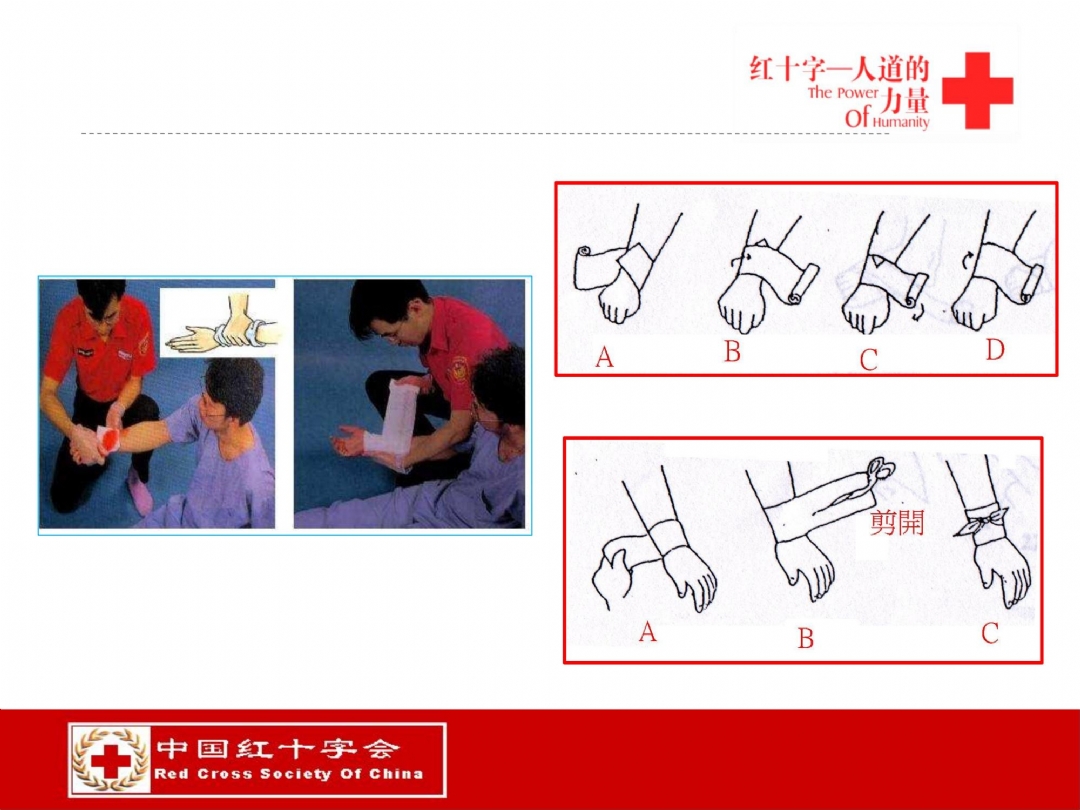 红十字—人道的力量
The Power Of Humanity

A B C D

剪開

A B C

中国红十字会
Red Cross Society Of China